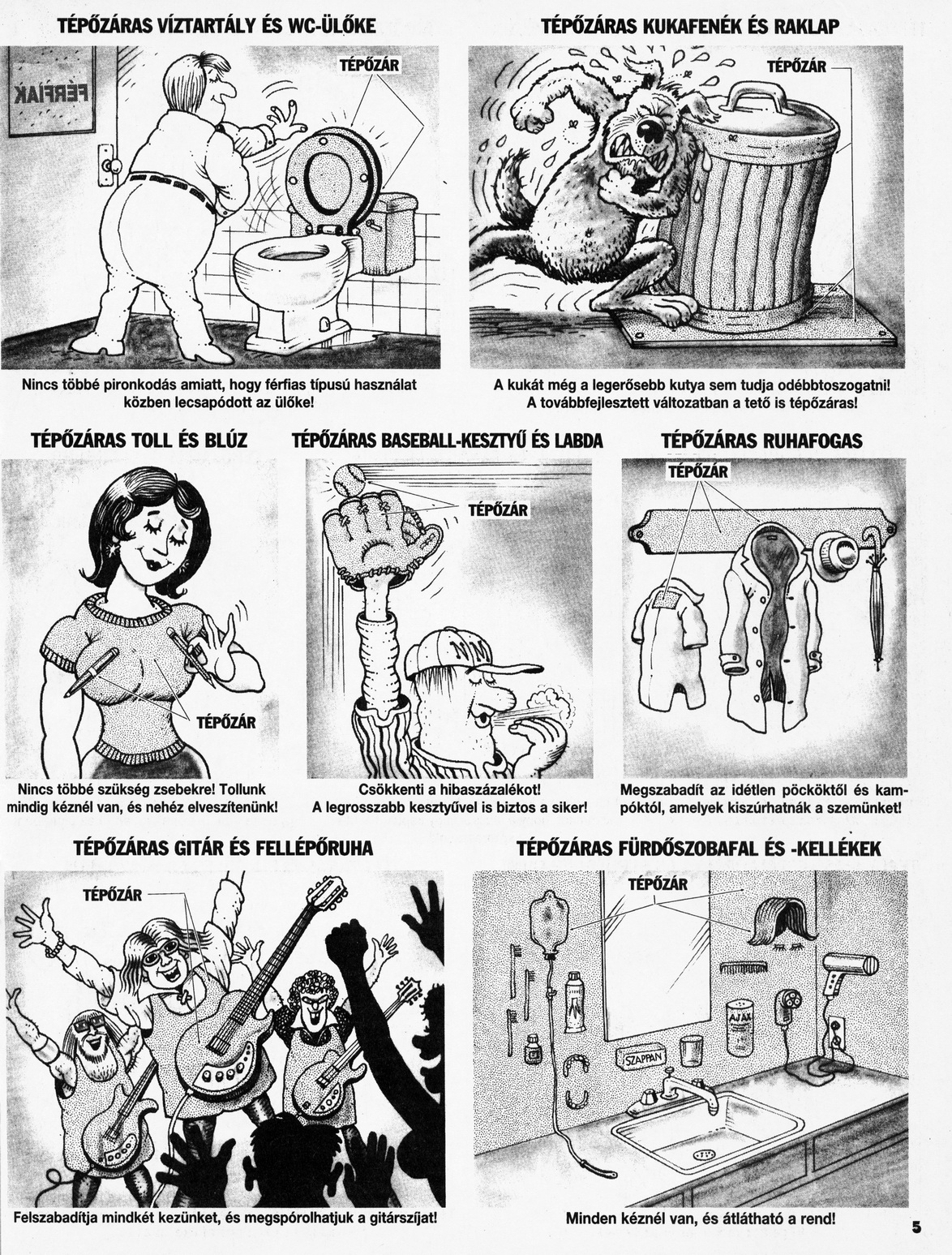 TÉPŐZÁRAS VÍZTARTÁLY ÉS WC-ÜLŐKE

FÉRFIAK

TÉPŐZÁR

Nincs többé pironkodás amiatt, hogy férfias típusú használat közben lecsapódott az ülőke!

TÉPŐZÁRAS KUKAFENÉK ÉS RAKLAP

TÉPŐZÁR

A kukát még a legerősebb kutya sem tudja odébbtoszogatni! A továbbfejlesztett változatban a tető is tépőzáras!

TÉPŐZÁRAS TOLL ÉS BLÚZ

TÉPŐZÁR

Nincs többé szükség zsebekre! Tollunk mindig kéznél van, és nehéz elveszítenünk!

TÉPŐZÁRAS BASEBALL-KESZTYŰ ÉS LABDA

TÉPŐZÁR

Csökkenti a hibaszázalékot! A legrosszabb kesztyűvel is biztos a siker!

TÉPŐZÁRAS RUHAFOGAS

TÉPŐZÁR

Megszabadít az idétlen pöcköktől és kampóktól, amelyek kiszúrhatnák a szemünket!

TÉPŐZÁRAS GITÁR ÉS FELLÉPŐRUHA

TÉPŐZÁR

Felszabadítja mindkét kezünket, és megspórolhatjuk a gitárszíjat!

TÉPŐZÁRAS FÜRDŐSZOBAFAL ÉS -KELLÉKEK

TÉPŐZÁR

AJAX

SZAPPAN

Minden kéznél van, és átlátható a rend!

5